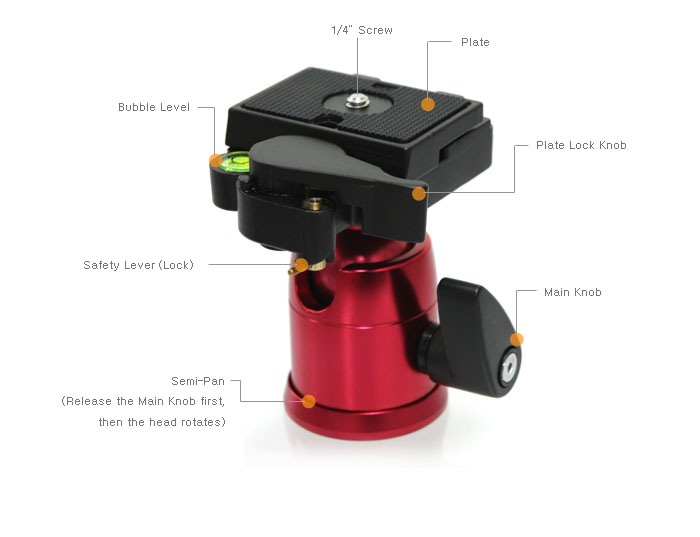 1/4" Screw

Plate

Bubble Level

Plate Lock Knob

Safety Lever (Lock)

Main Knob

Semi-Pan
(Release the Main Knob first, then the head rotates)